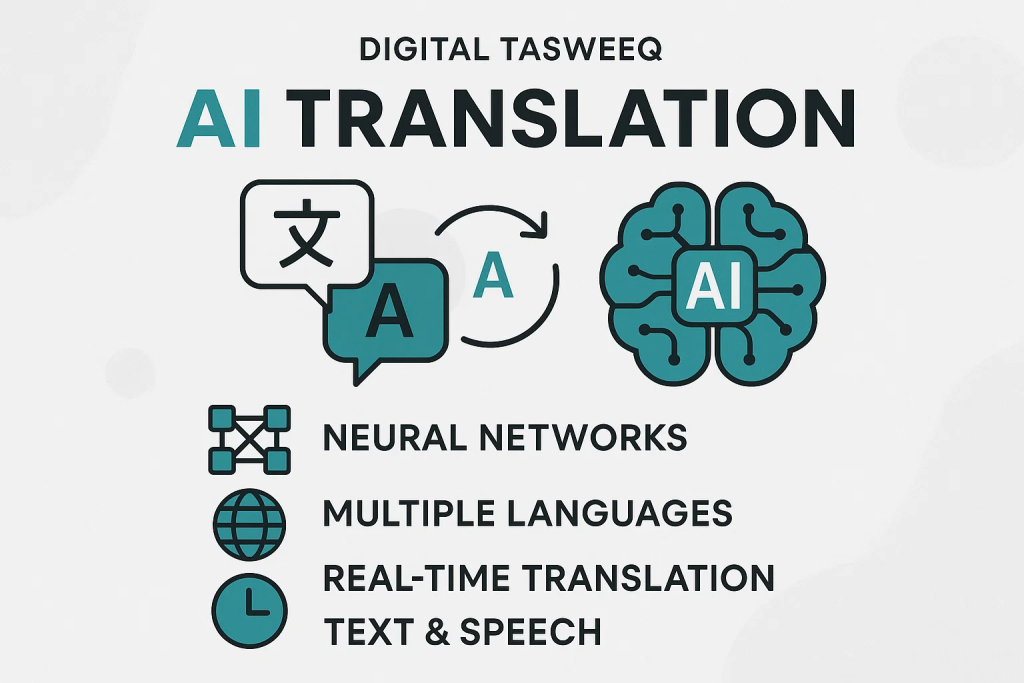 DIGITAL TASWEEQ

AI TRANSLATION

文

A

A

AI

NEURAL NETWORKS

MULTIPLE LANGUAGES

REAL-TIME TRANSLATION

TEXT & SPEECH